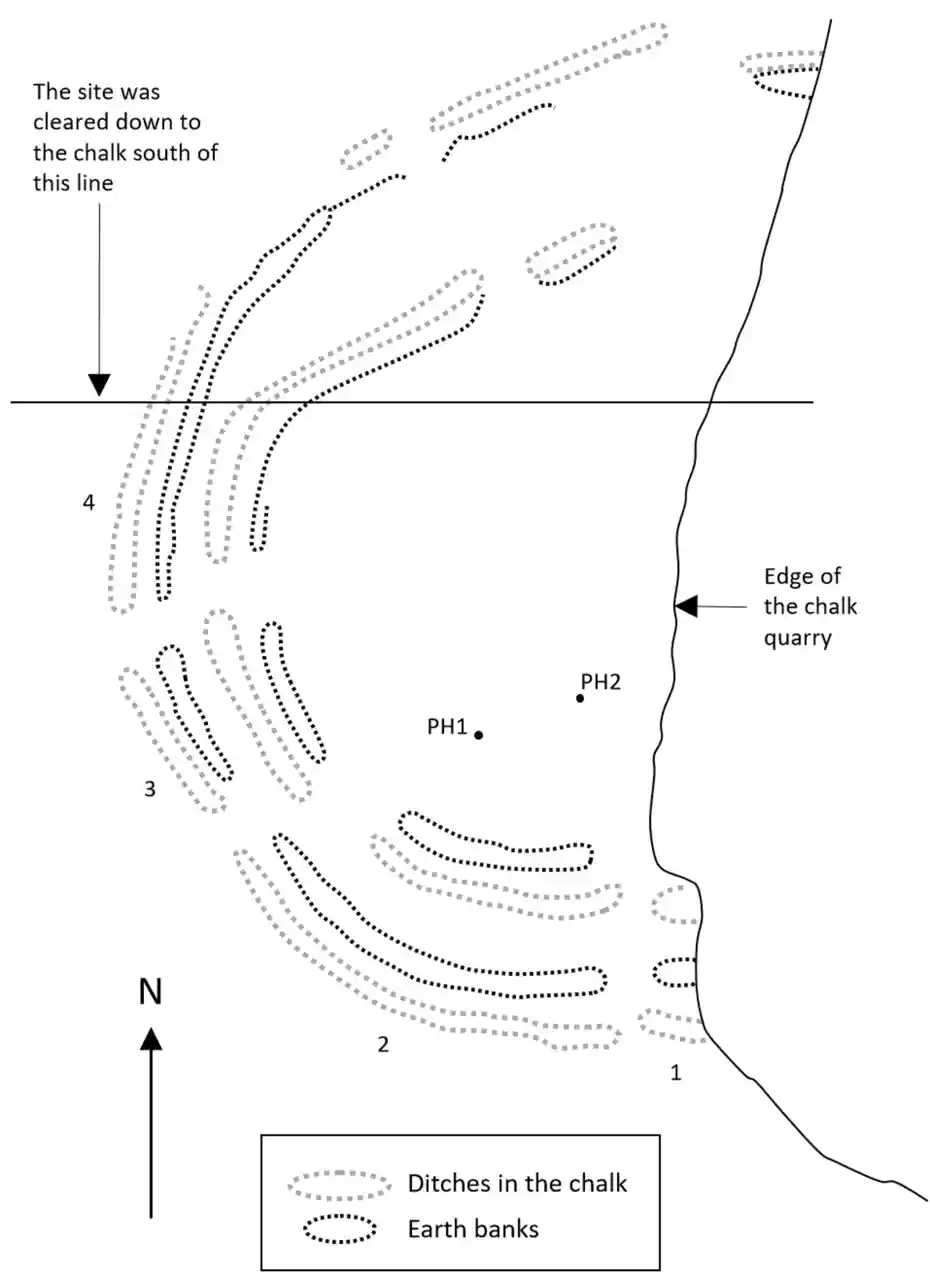 The site was cleared down to the chalk south of this line

4

Edge of the chalk quarry

PH2

PH1

3

N

2

1

Ditches in the chalk

Earth banks